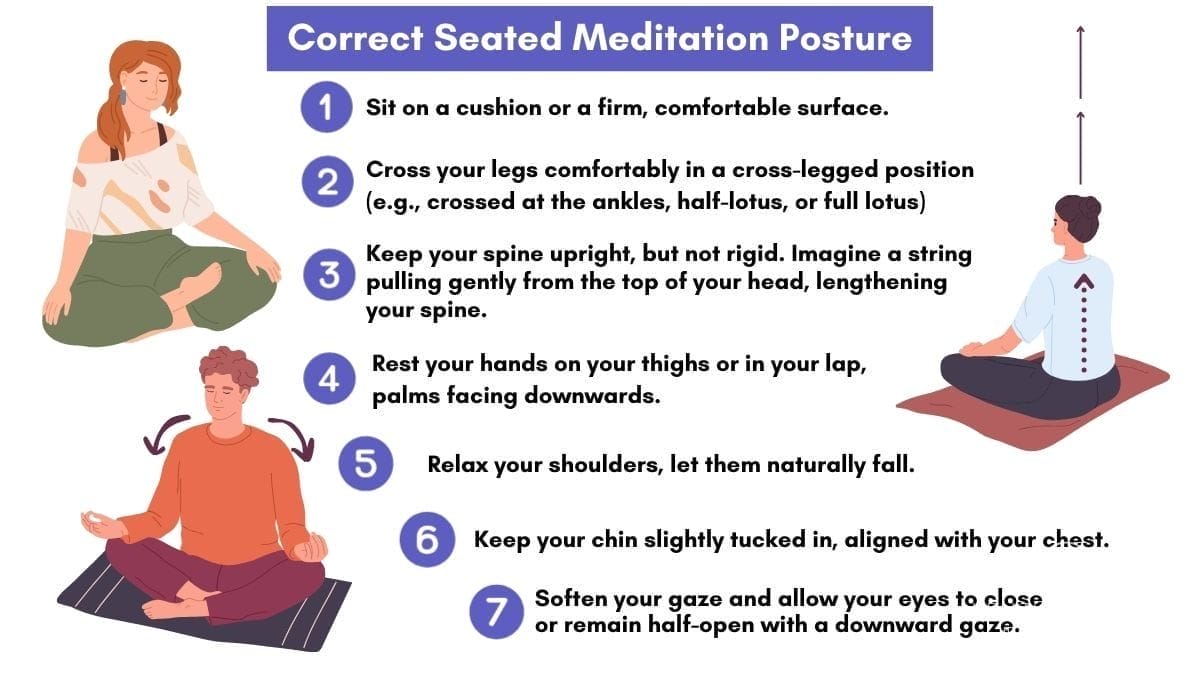 Correct Seated Meditation Posture

1 Sit on a cushion or a firm, comfortable surface.

2 Cross your legs comfortably in a cross-legged position (e.g., crossed at the ankles, half-lotus, or full lotus)

3 Keep your spine upright, but not rigid. Imagine a string pulling gently from the top of your head, lengthening your spine.

4 Rest your hands on your thighs or in your lap, palms facing downwards.

5 Relax your shoulders, let them naturally fall.

6 Keep your chin slightly tucked in, aligned with your chest.

7 Soften your gaze and allow your eyes to close or remain half-open with a downward gaze.